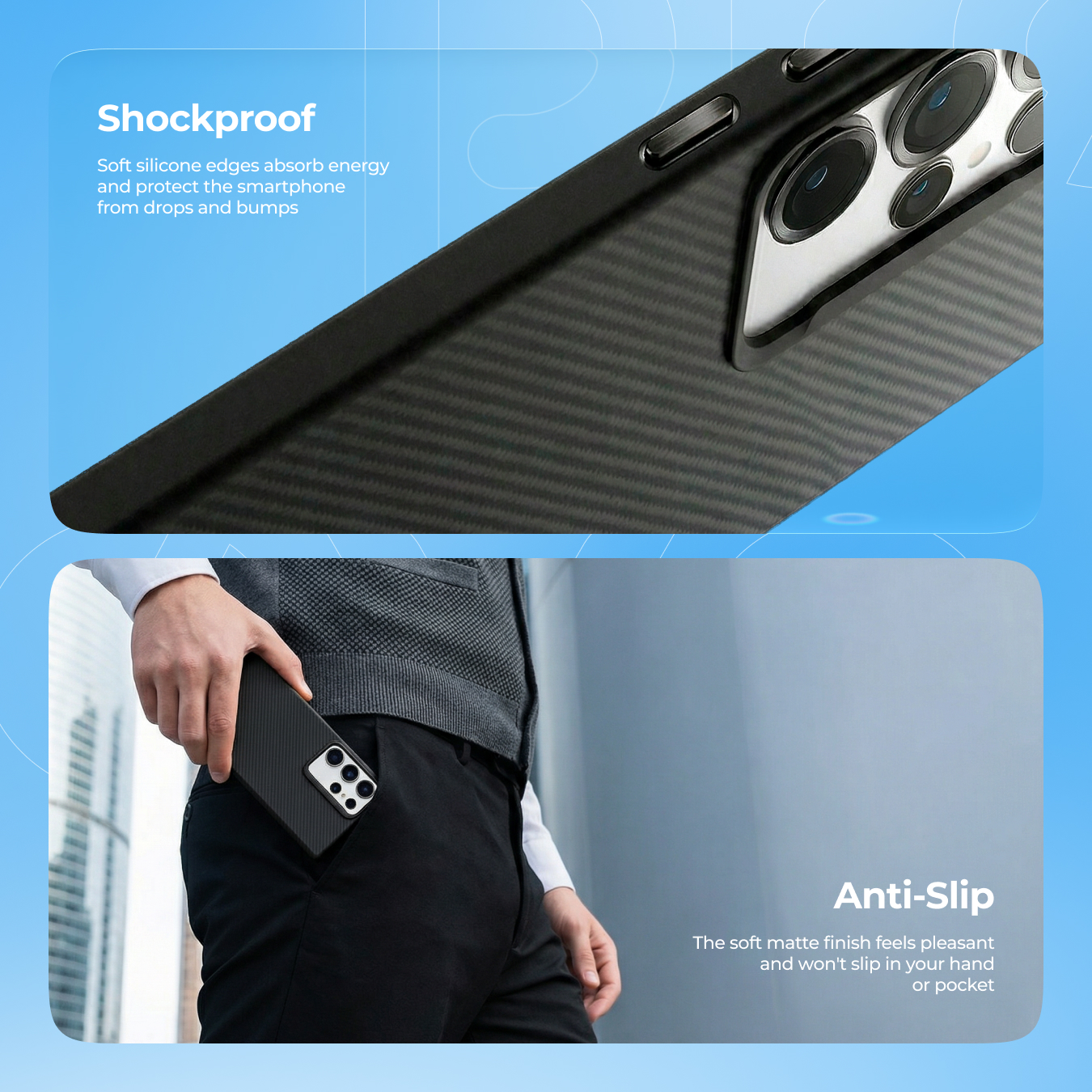 Shockproof

Soft silicone edges absorb energy and protect the smartphone from drops and bumps

Anti-Slip

The soft matte finish feels pleasant and won't slip in your hand or pocket